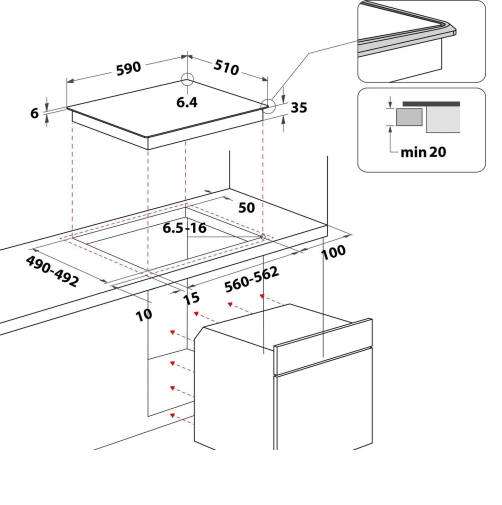 590
510
6
6.4
35
min 20
50
6.5-16
100
490-492
560-562
15
10