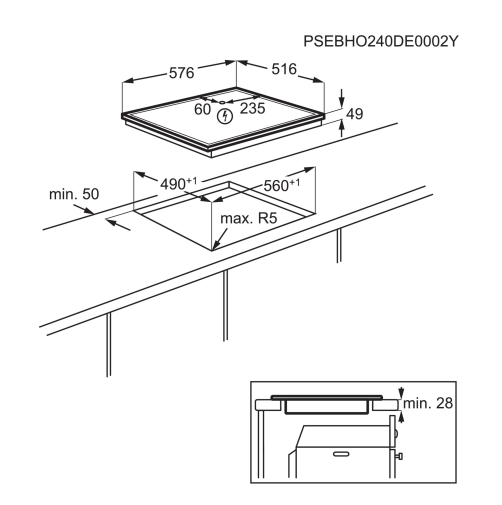 PSEBHO240DE0002Y

576

516

60

235

49

$490^{+1}$

$560^{+1}$

min. 50

max. R5

min. 28